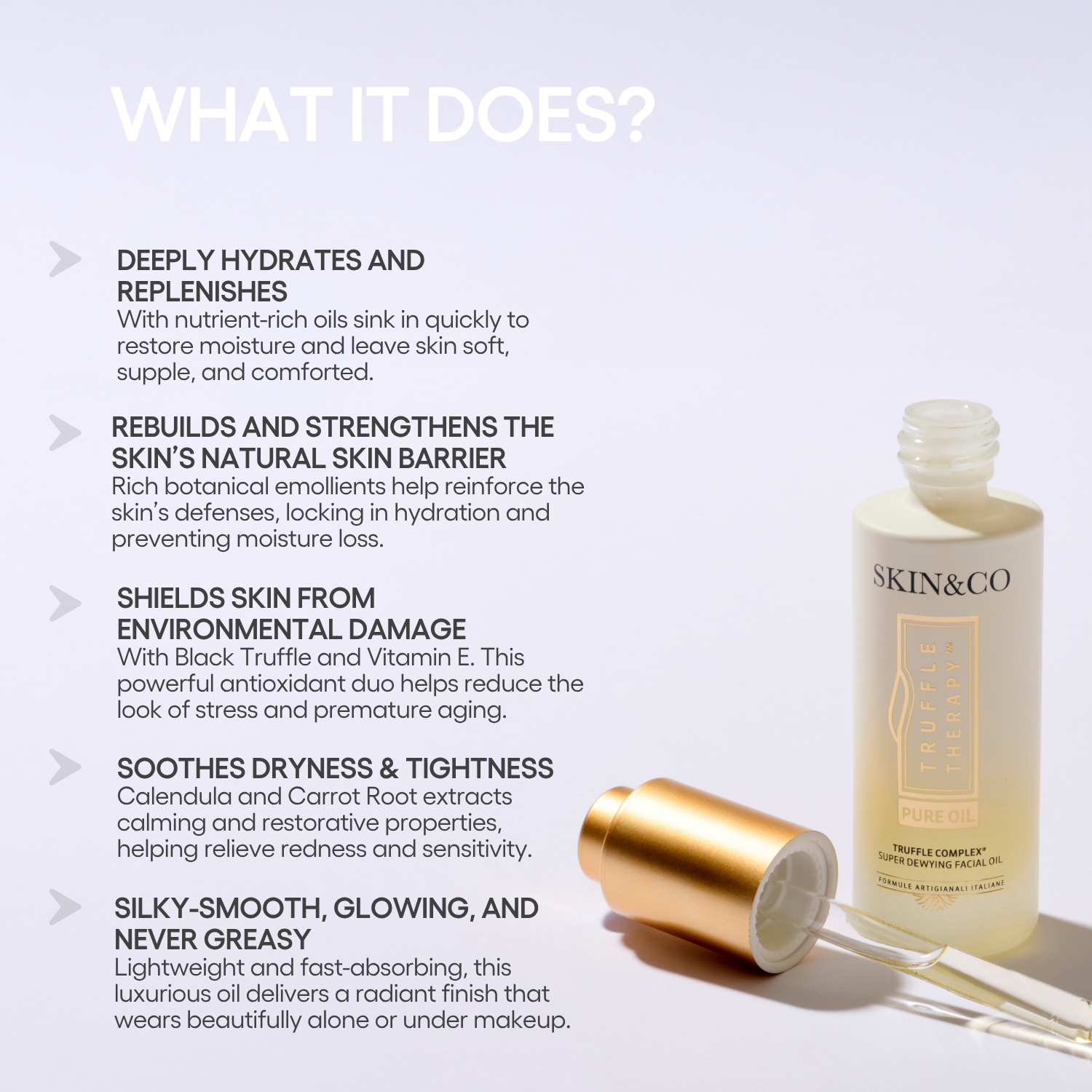 WHAT IT DOES?

DEEPLY HYDRATES AND REPLENISHES
With nutrient-rich oils sink in quickly to restore moisture and leave skin soft, supple, and comforted.

REBUILDS AND STRENGTHENS THE SKIN'S NATURAL SKIN BARRIER
Rich botanical emollients help reinforce the skin's defenses, locking in hydration and preventing moisture loss.

SHIELDS SKIN FROM ENVIRONMENTAL DAMAGE
With Black Truffle and Vitamin E. This powerful antioxidant duo helps reduce the look of stress and premature aging.

SOOTHES DRYNESS & TIGHTNESS
Calendula and Carrot Root extracts calming and restorative properties, helping relieve redness and sensitivity.

SILKY-SMOOTH, GLOWING, AND NEVER GREASY
Lightweight and fast-absorbing, this luxurious oil delivers a radiant finish that wears beautifully alone or under makeup.

SKIN&CO
TRUFFLE THERAPY™
PURE OIL
TRUFFLE COMPLEX®
SUPER DEWYING FACIAL OIL
FORMULE ARTIGIANALI ITALIANE